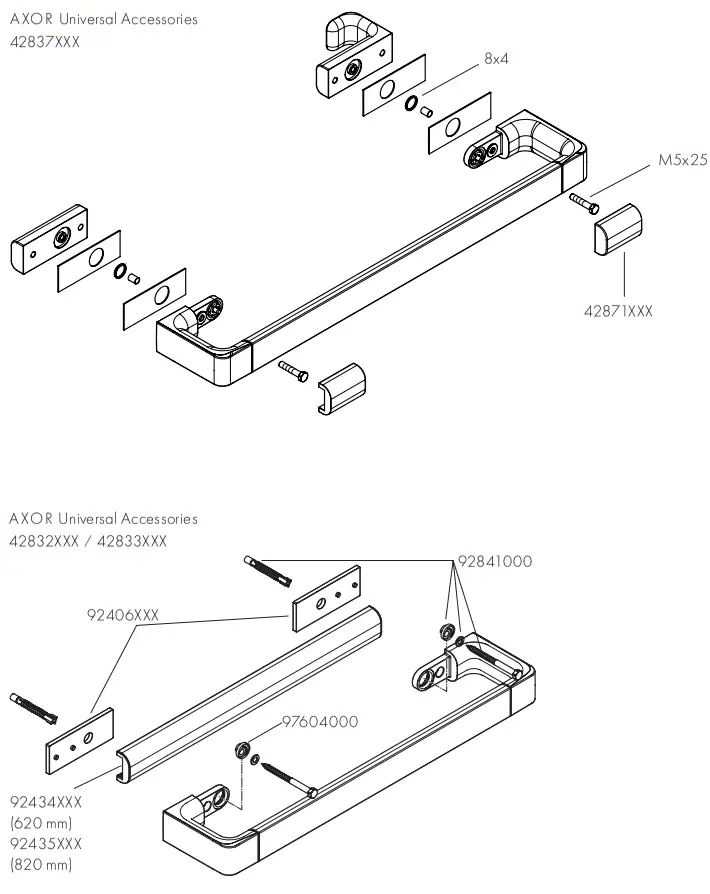 AXOR Universal Accessories
42837XXX

8x4

M5x25

42871XXX

AXOR Universal Accessories
42832XXX / 42833XXX

92841000

92406XXX

97604000

92434XXX
(620 mm)
92435XXX
(820 mm)