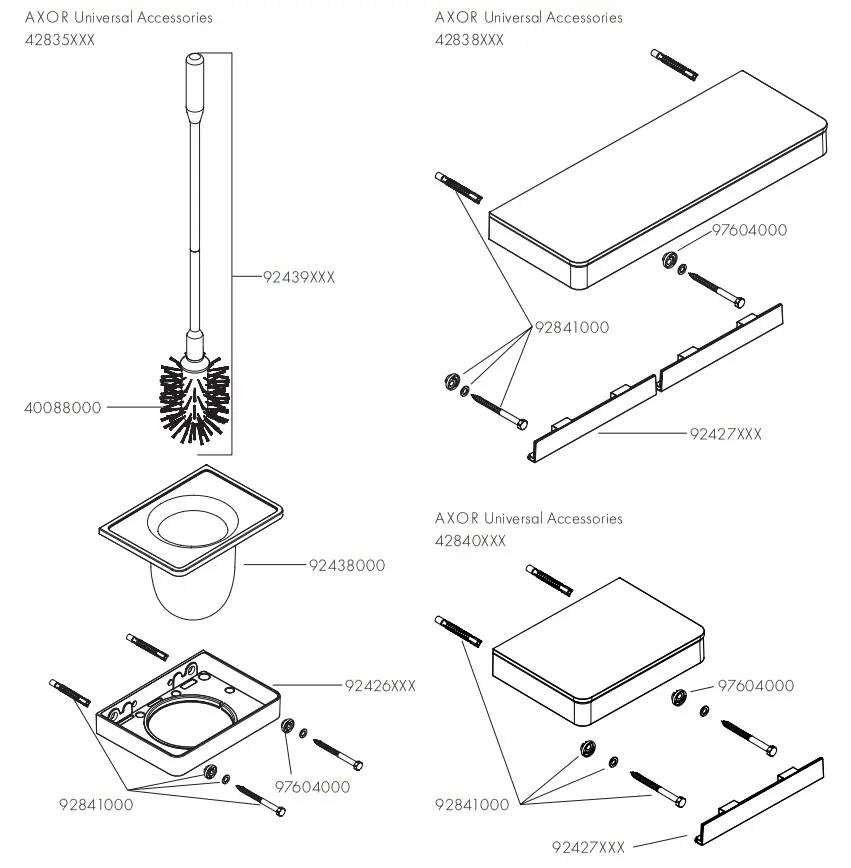 AXOR Universal Accessories
42835XXX

92439XXX

40088000

92438000

92426XXX

97604000

92841000

AXOR Universal Accessories
42838XXX

97604000

92841000

92427XXX

AXOR Universal Accessories
42840XXX

97604000

92841000

92427XXX