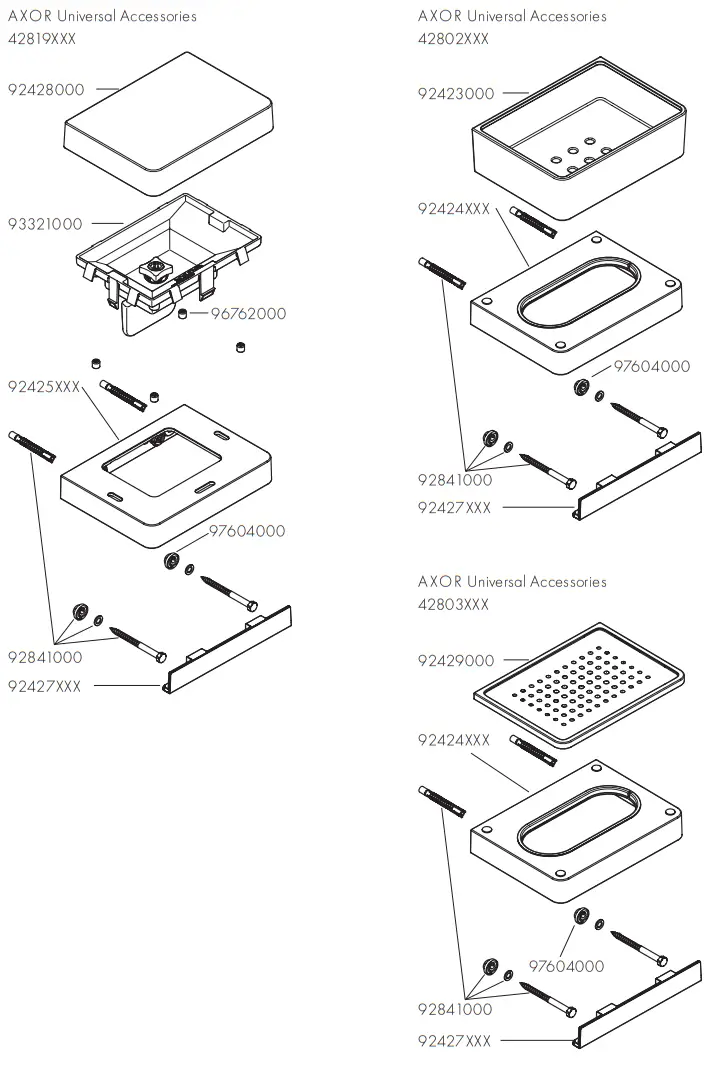 AXOR Universal Accessories
42819XXX

92428000

93321000

96762000

92425XXX

97604000

92841000
92427XXX

AXOR Universal Accessories
42802XXX

92423000

92424XXX

97604000

92841000
92427XXX

AXOR Universal Accessories
42803XXX

92429000

92424XXX

97604000

92841000
92427XXX