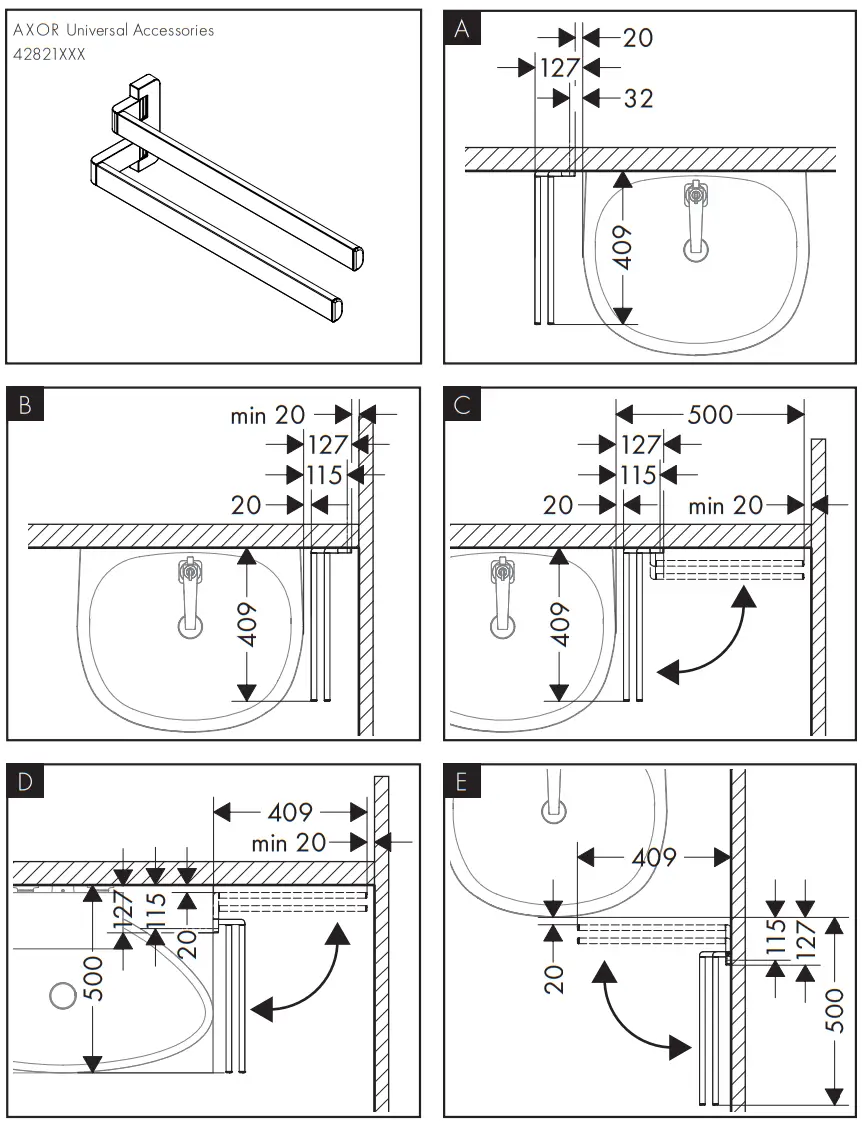 AXOR Universal Accessories
42821XXX

A
20
127
32
409

B
min 20
127
115
20
409

C
500
127
115
20
min 20
409

D
409
min 20
127
115
20
500

E
409
20
115
127
500