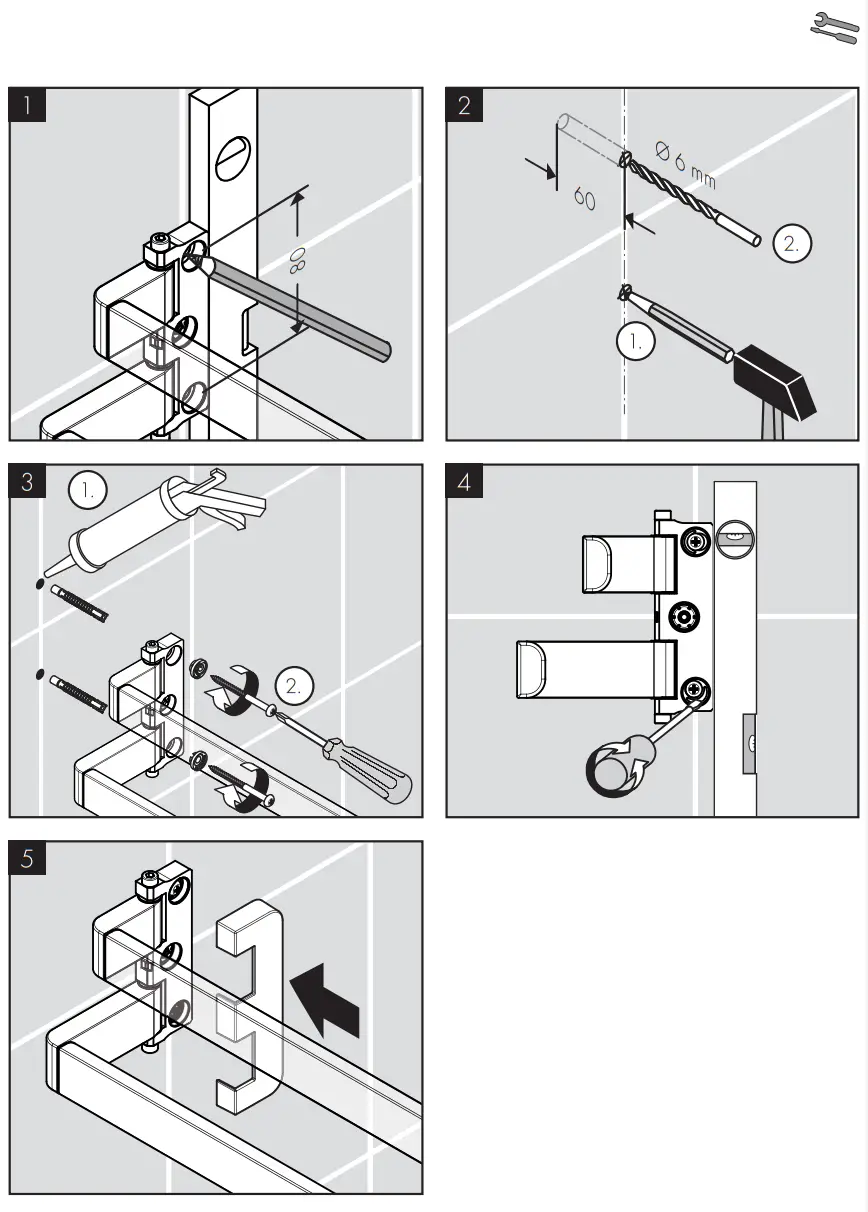 1

80

2

60

Ø 6 mm

2.

1.

3

1.

2.

4

5