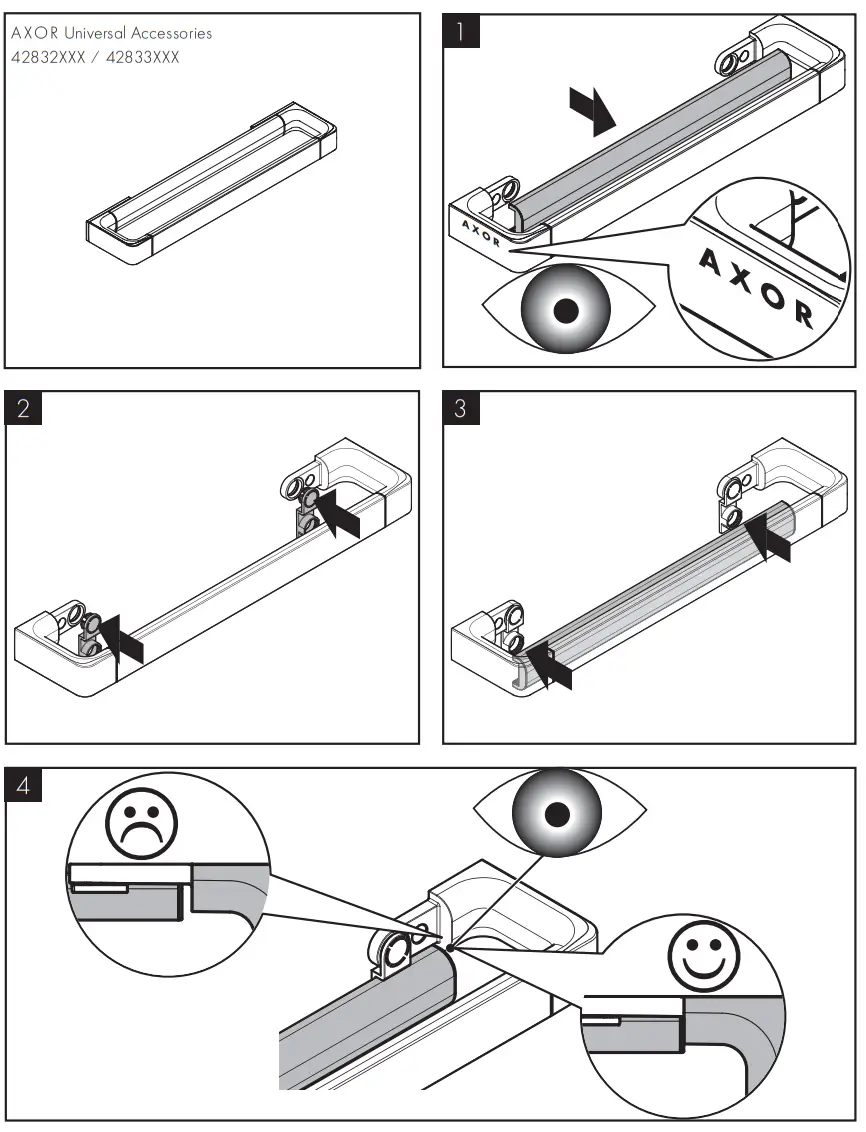 AXOR Universal Accessories
42832XXX / 42833XXX

1

AXOR

AXOR

2

3

4