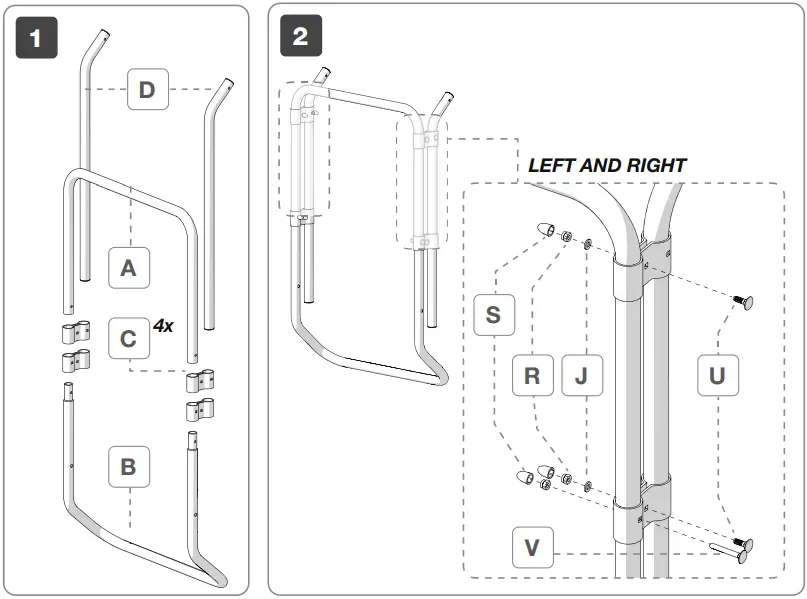 1

D

A

C 4x

B

2

LEFT AND RIGHT

S

R J

U

V