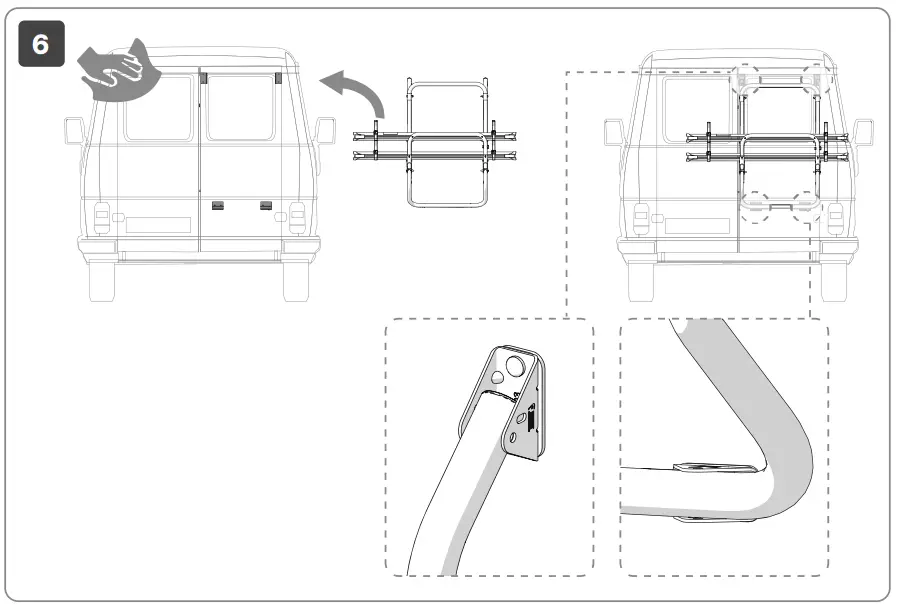 6