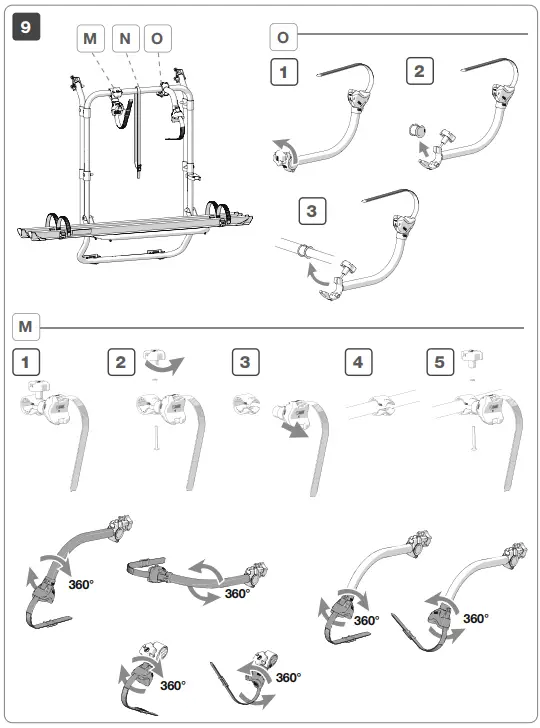 9

M N O

O

1

2

3

M

1

2

3

4

5

360°

360°

360°

360°

360°

360°