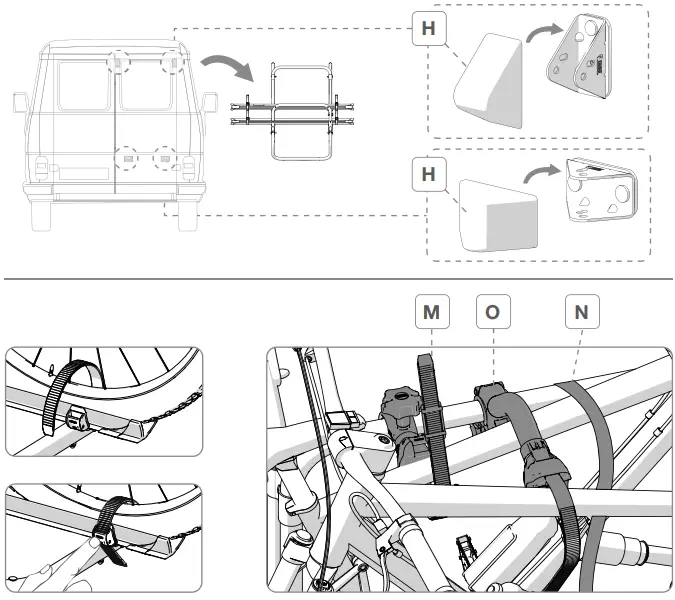 H

H

M O N