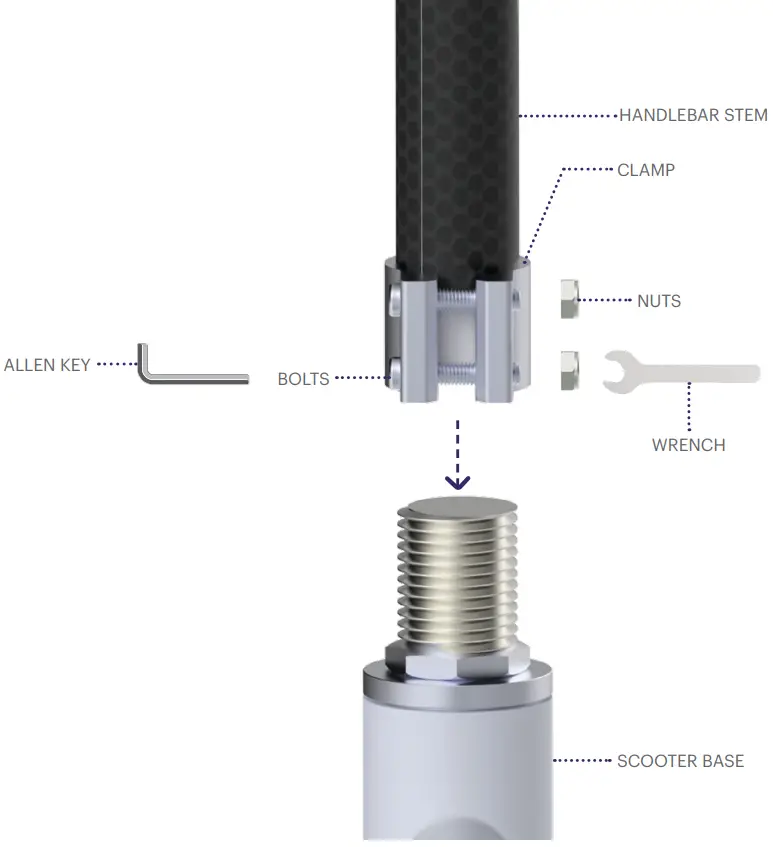 HANDLEBAR STEM

CLAMP

NUTS

ALLEN KEY

BOLTS

WRENCH

SCOOTER BASE