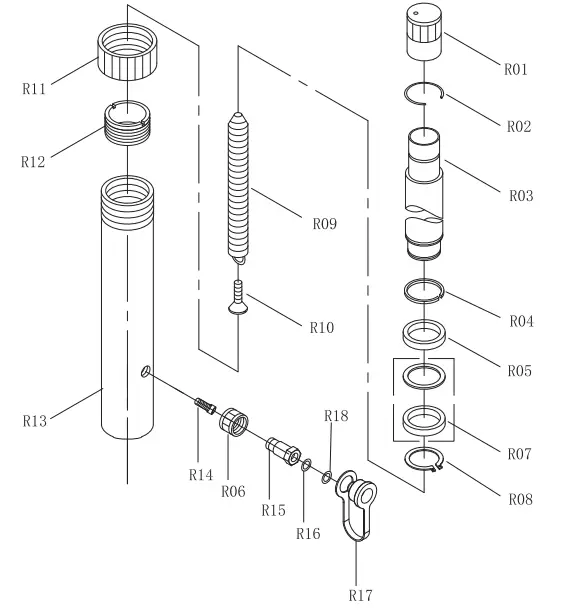 R11
R12
R13
R09
R10
R14
R06
R15
R16
R18
R17
R01
R02
R03
R04
R05
R07
R08