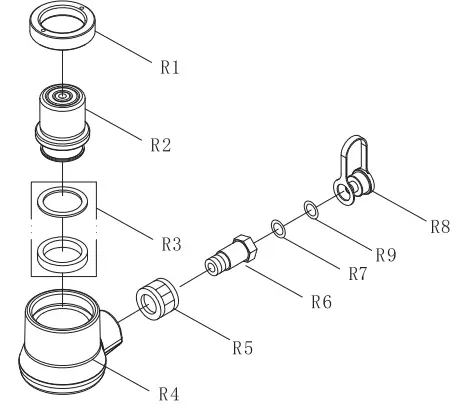 R1
R2
R3
R4
R5
R6
R7
R9
R8