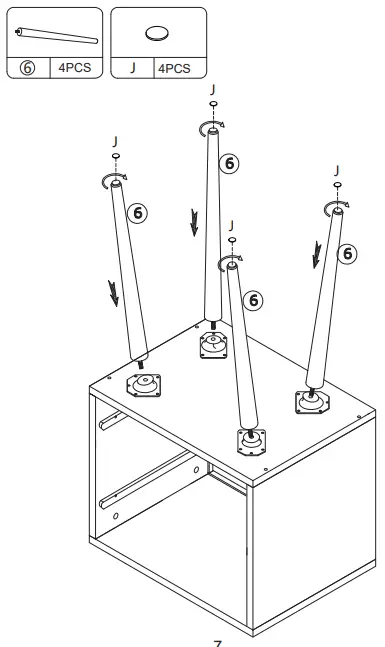 ⑥ 4PCS
J 4PCS

J
6
J
6
J
6
J
6

7