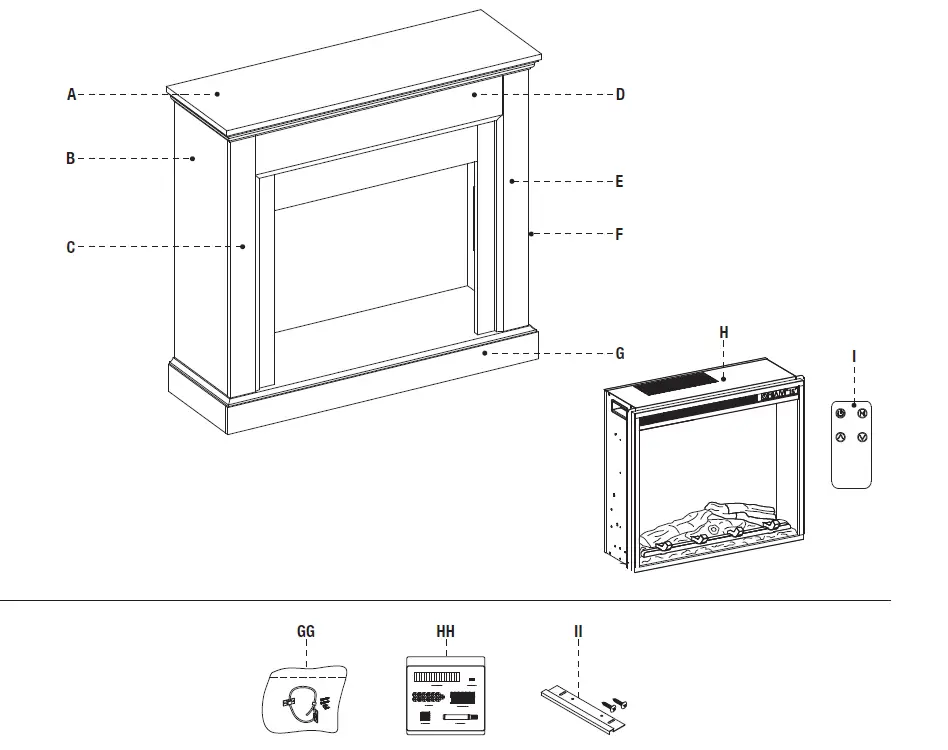 A
B
C
D
E
F
G
H
I
GG
HH
II