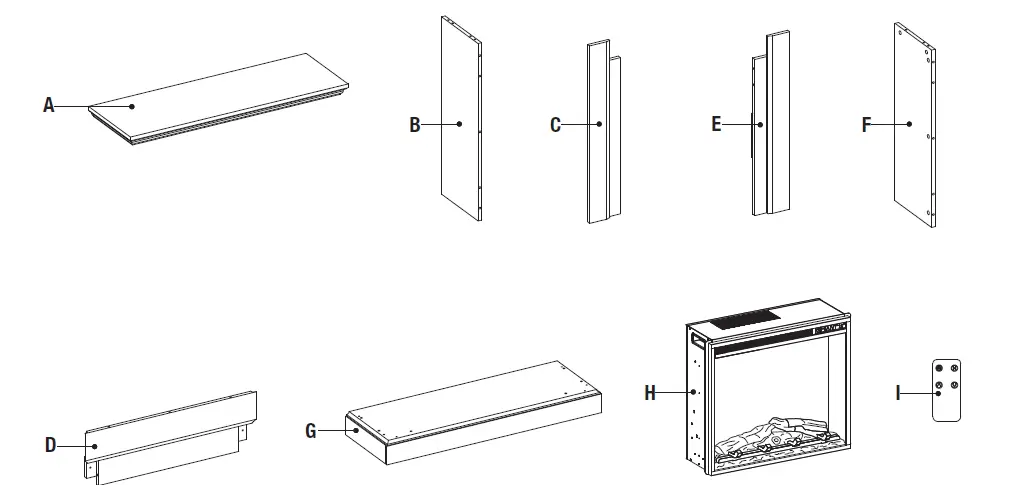 A

B

C

E

F

D

G

H

I