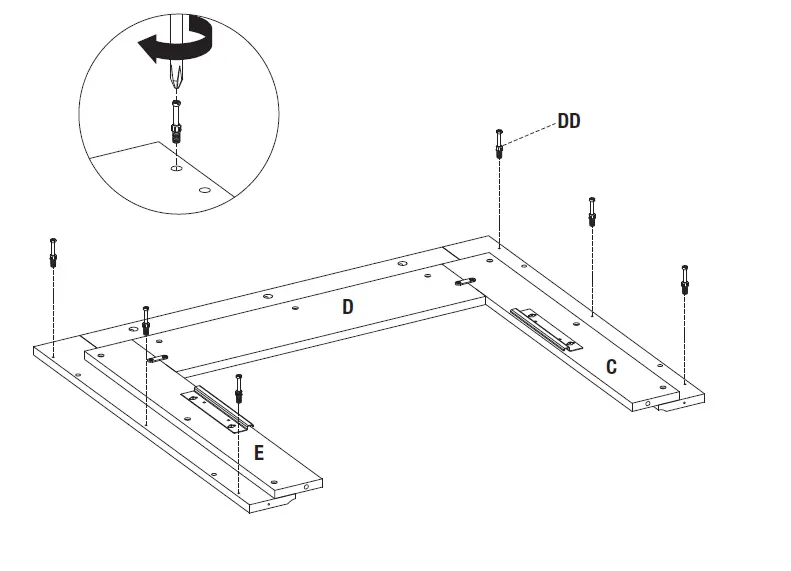 DD
D
C
E