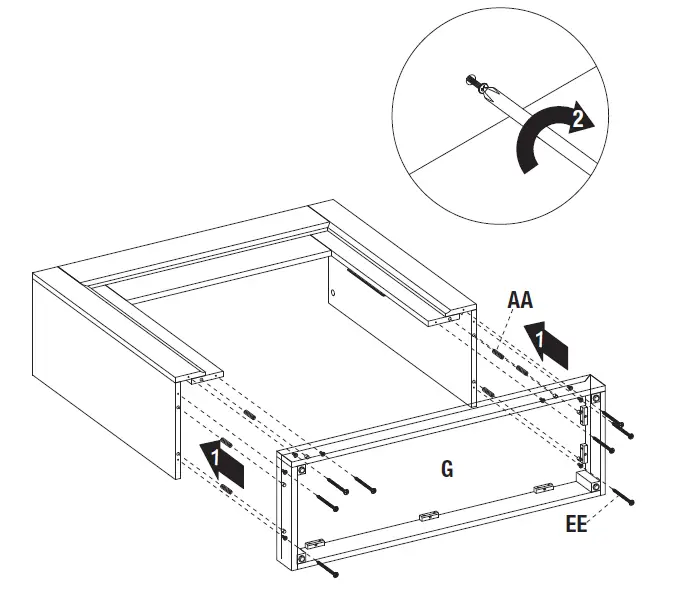 2
AA
1
1
G
EE