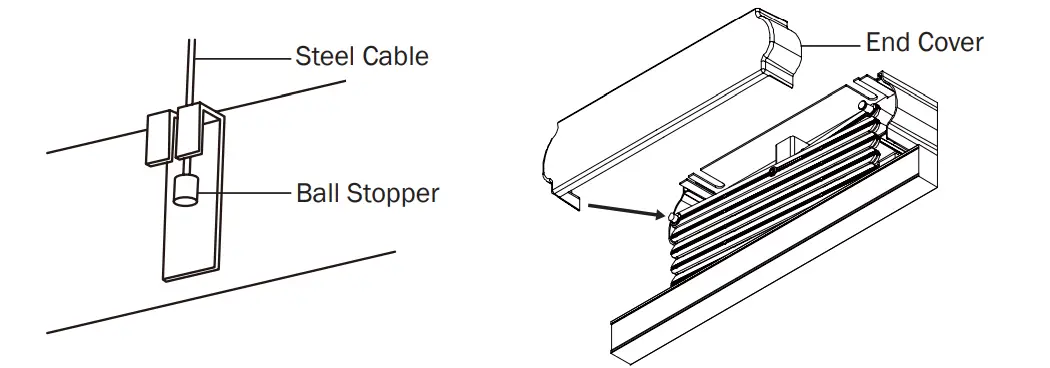 Steel Cable

Ball Stopper

End Cover