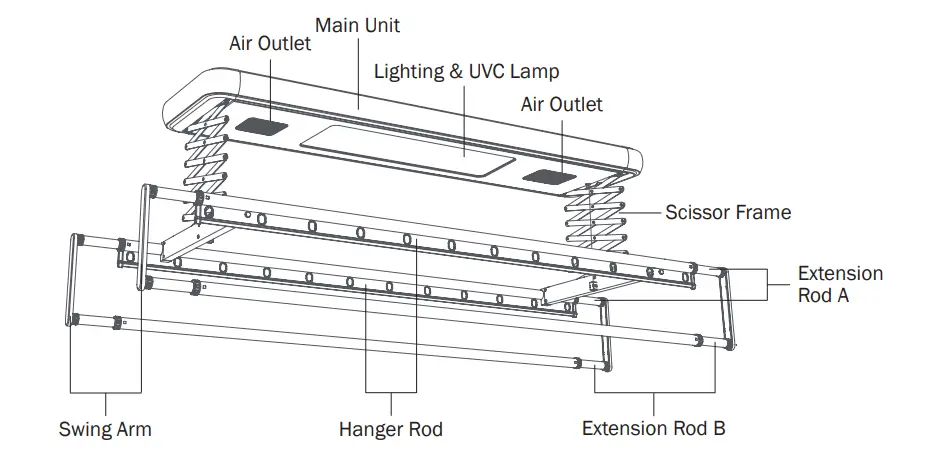 Main Unit
Air Outlet
Lighting & UVC Lamp
Air Outlet
Scissor Frame
Extension Rod A
Swing Arm
Hanger Rod
Extension Rod B