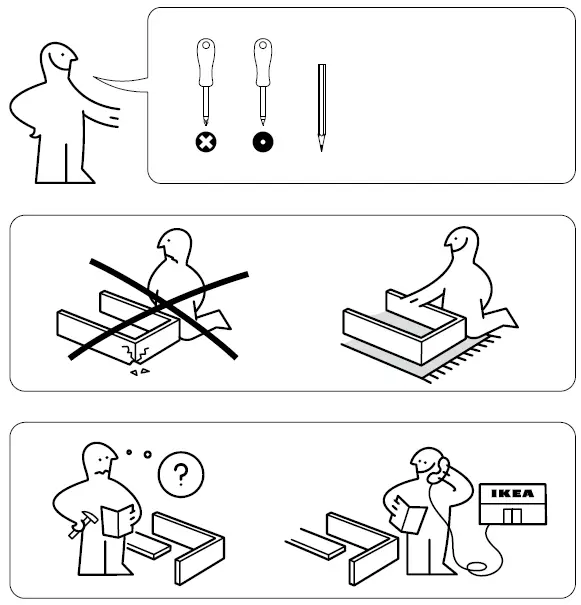 ?

IKEA