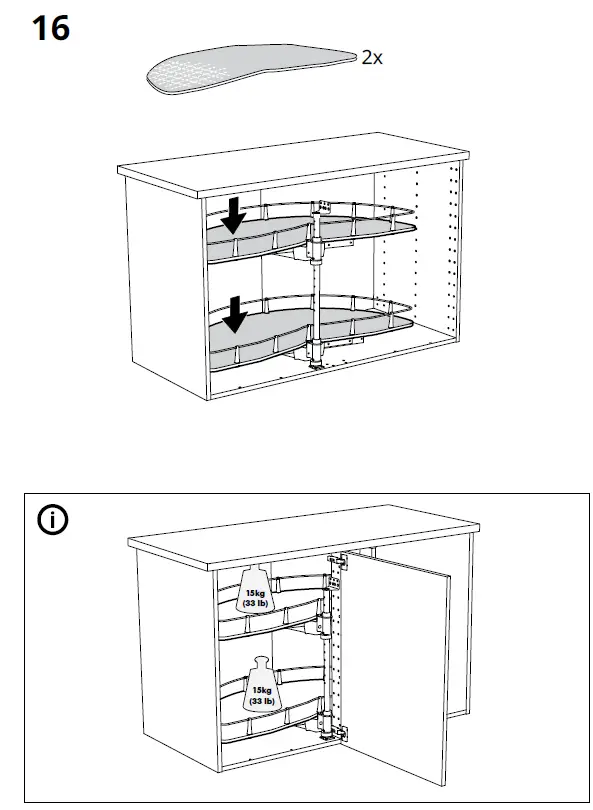 16

2x

i

15kg
(33 lb)

15kg
(33 lb)