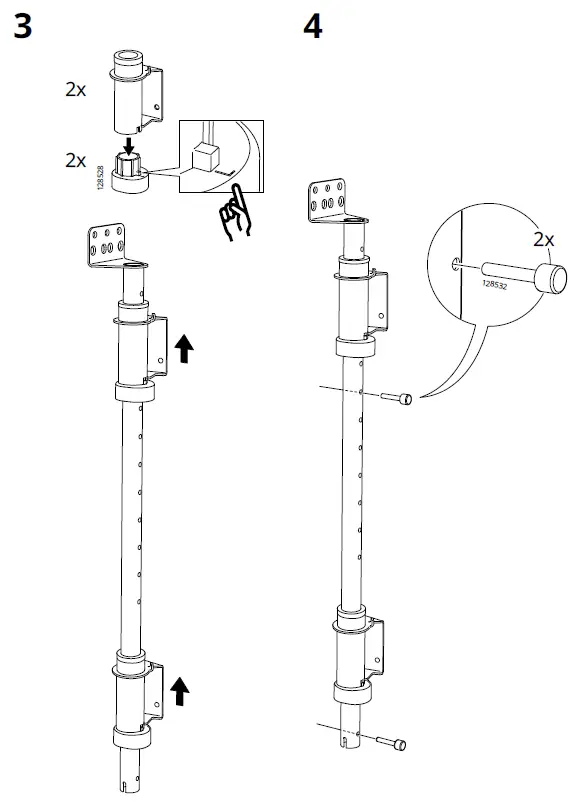 3

2x

2x

128528

4

2x

128532