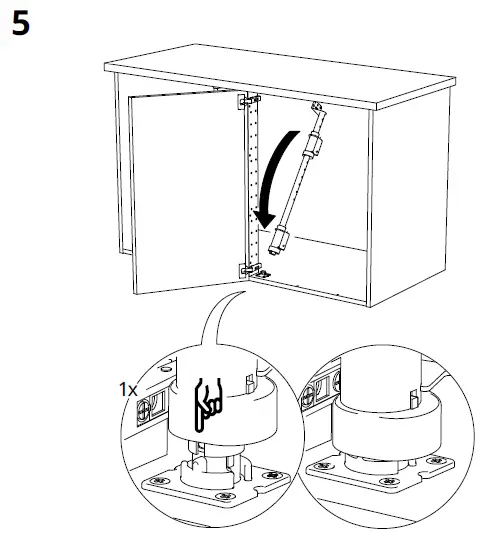 5

1x