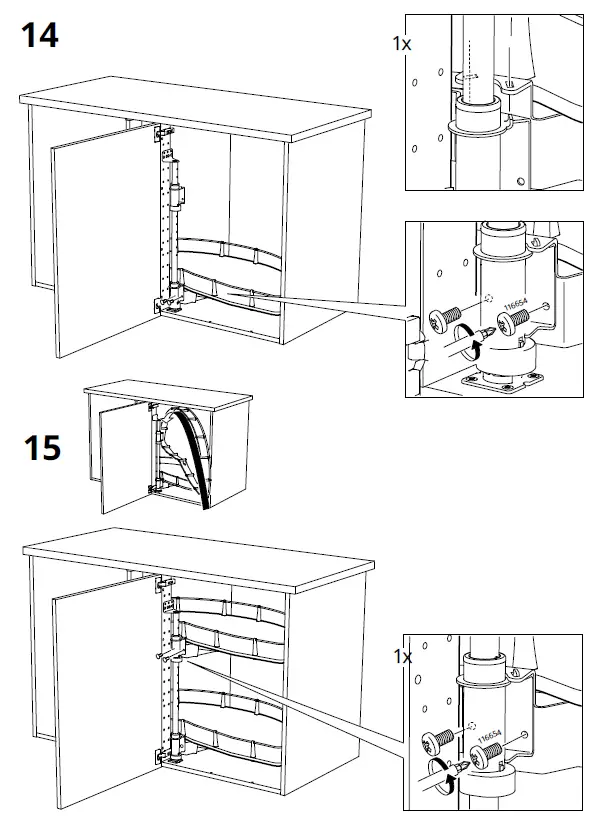 14

1x

116654

15

1x

116654