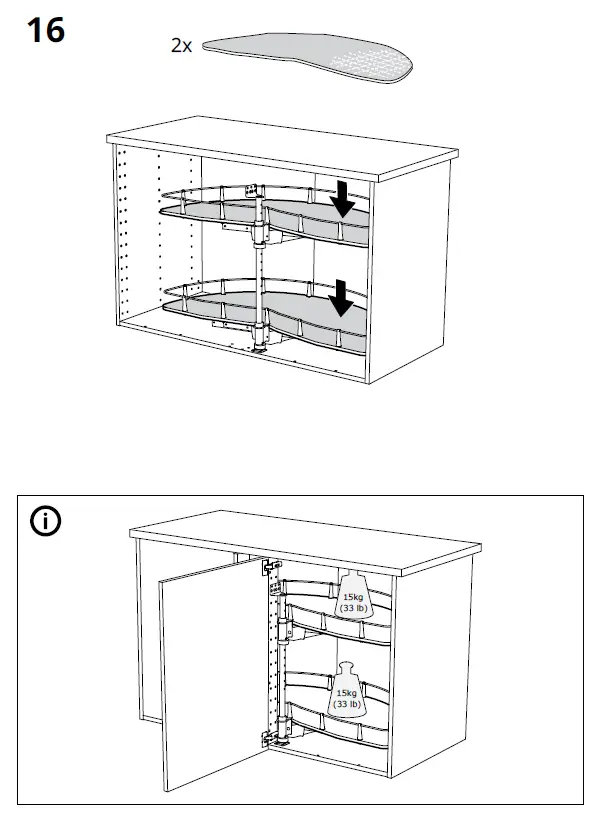 16

2x

15kg
(33 lb)

15kg
(33 lb)