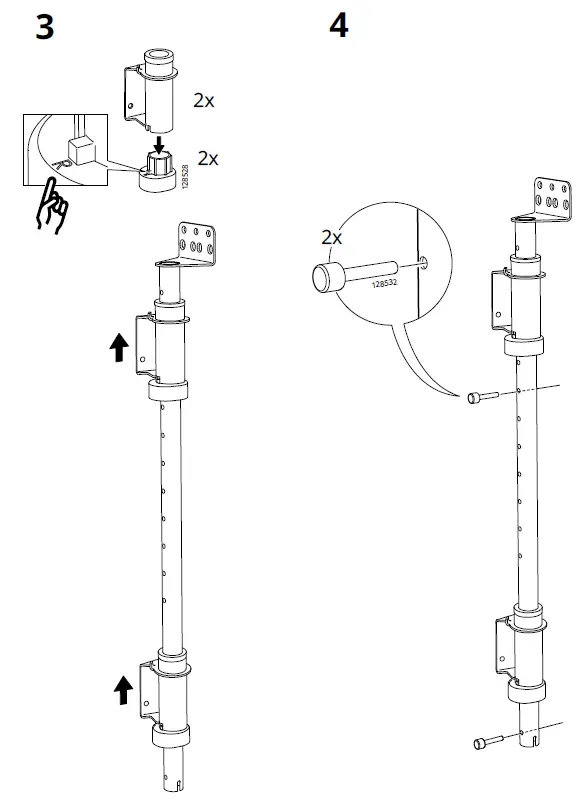 3

2x

2x

128528

4

2x

128532