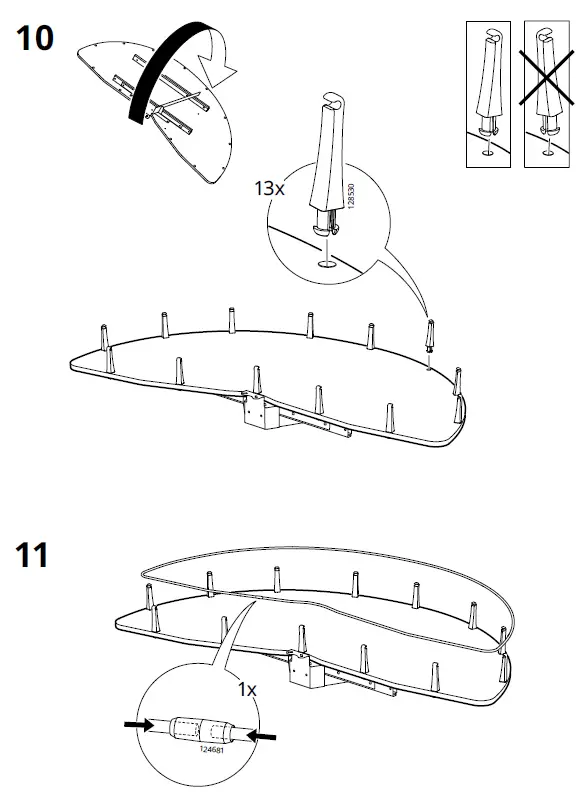 10

13x

128530

11

1x

124681