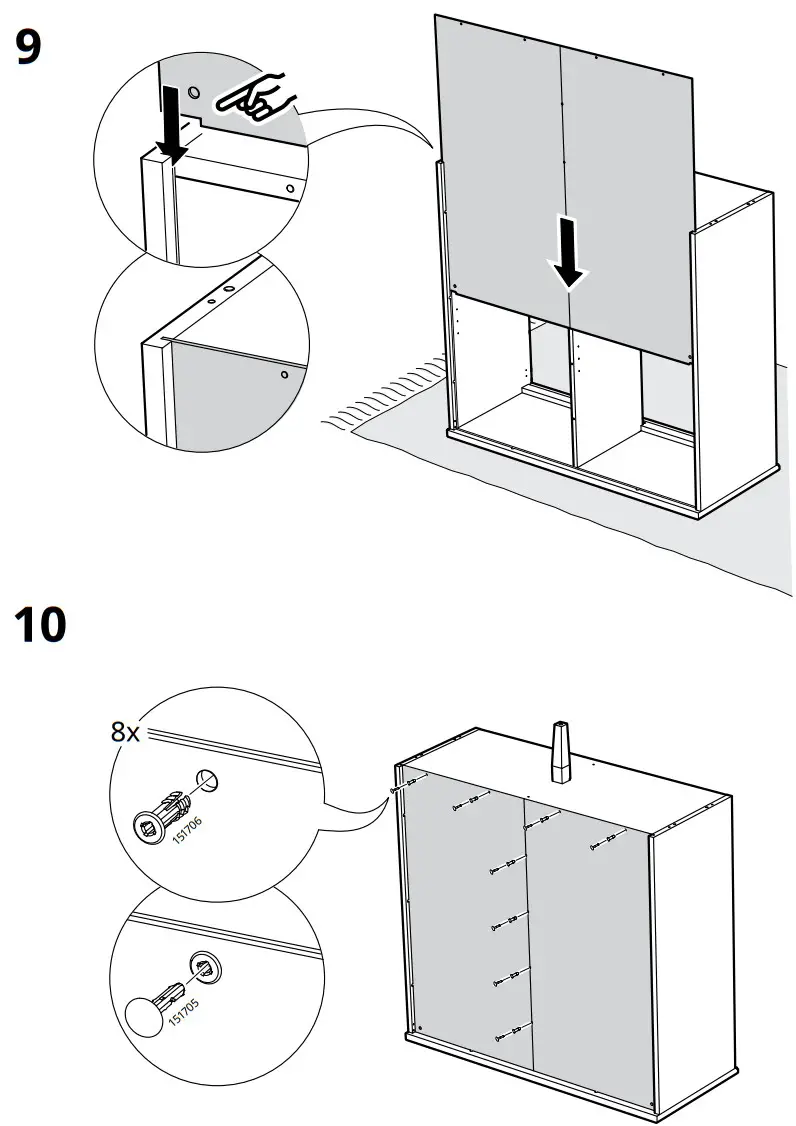 9

10

8x

151706

151705