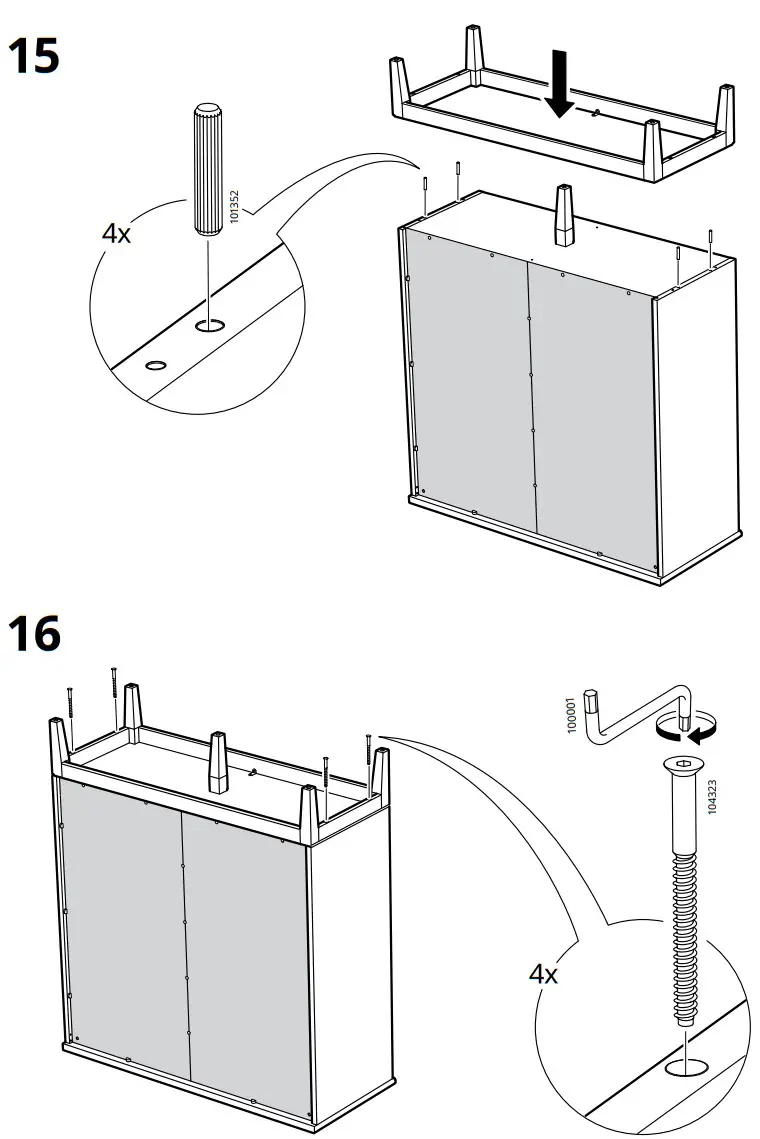 15

4x

101352

16

100001

104323

4x