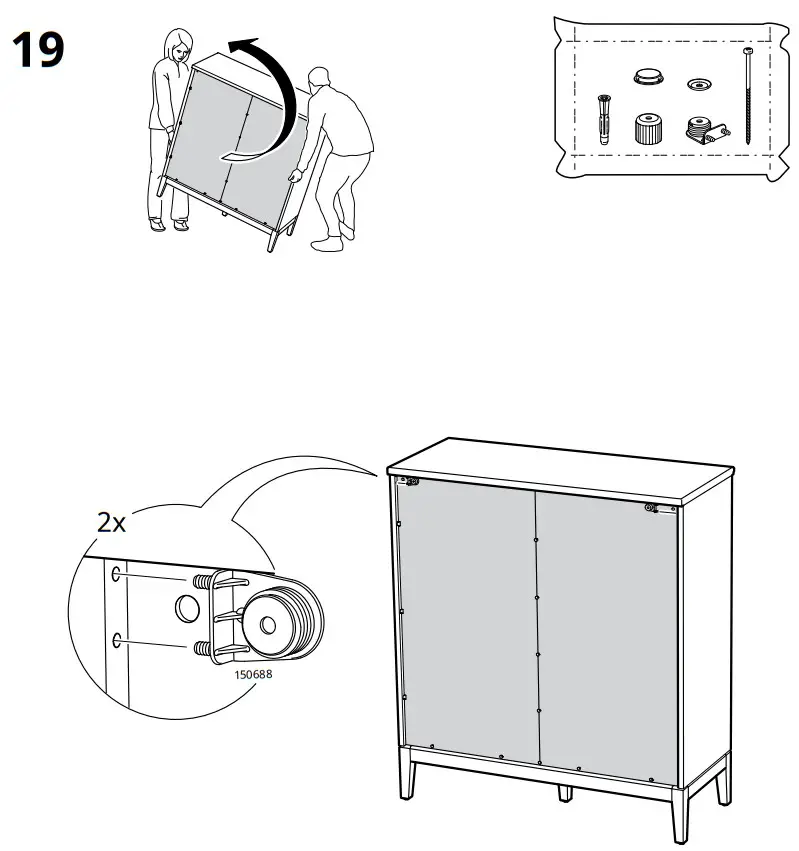 19

2x

150688