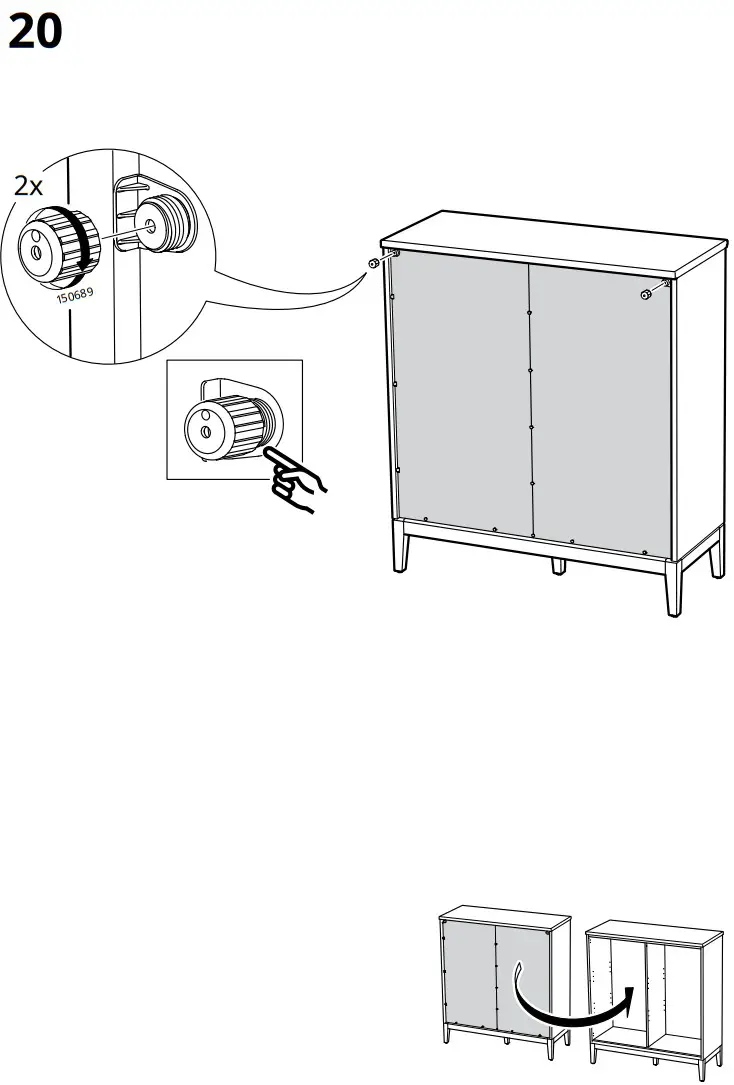 20

2x

150689