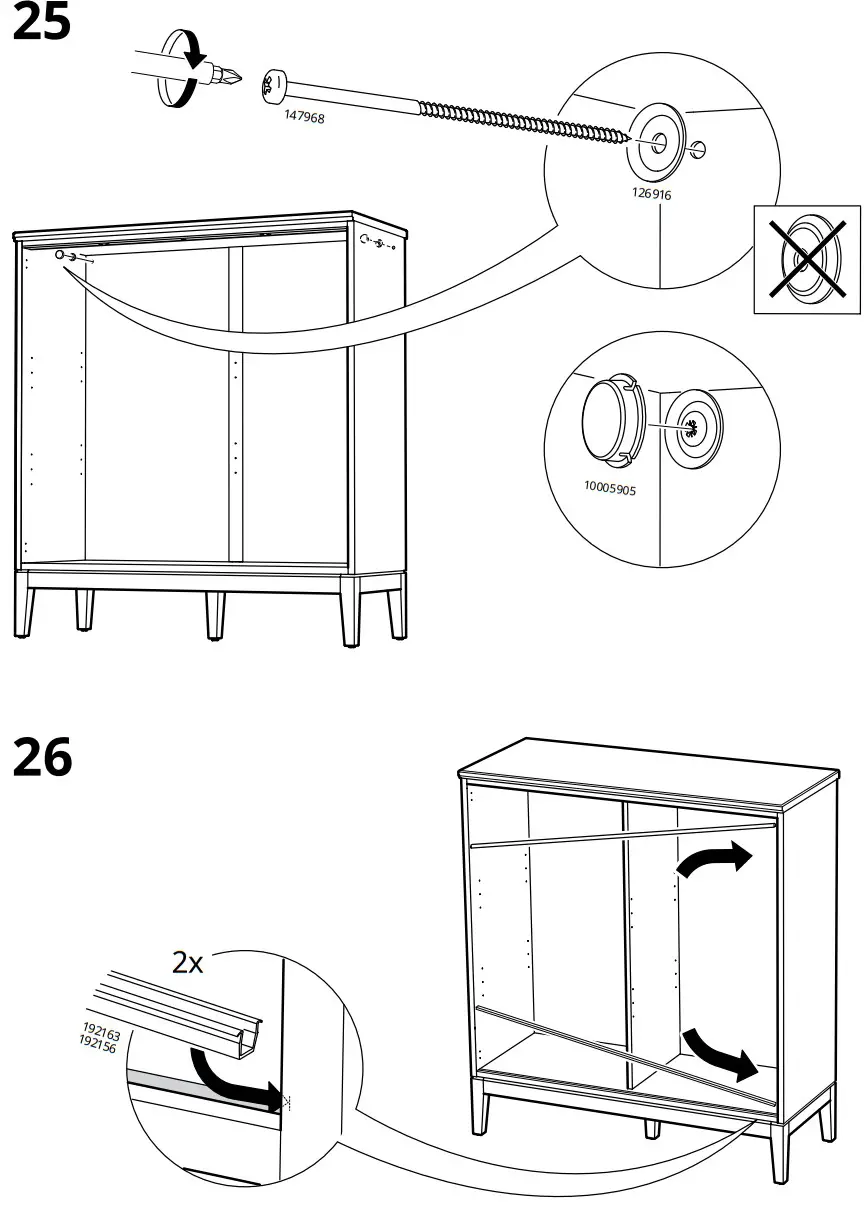 25

147968

126916

10005905

26

2x

192163
192156