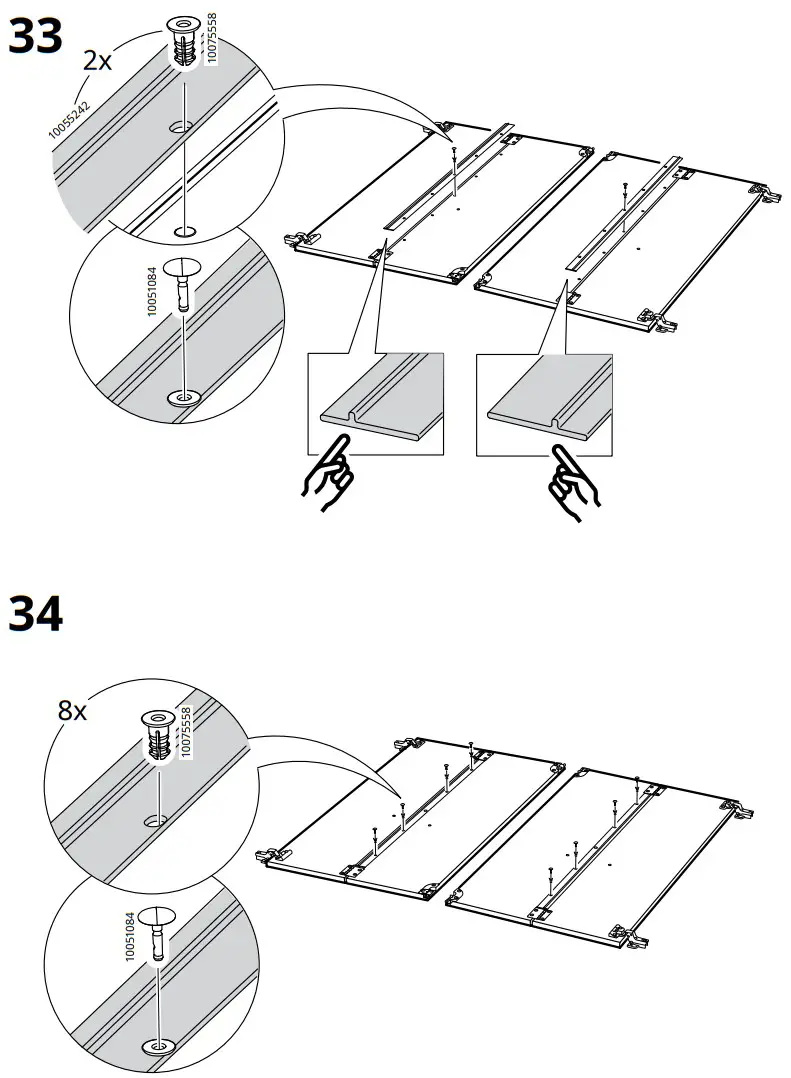 33

2x

10075558

10055242

10051084

34

8x

10075558

10051084