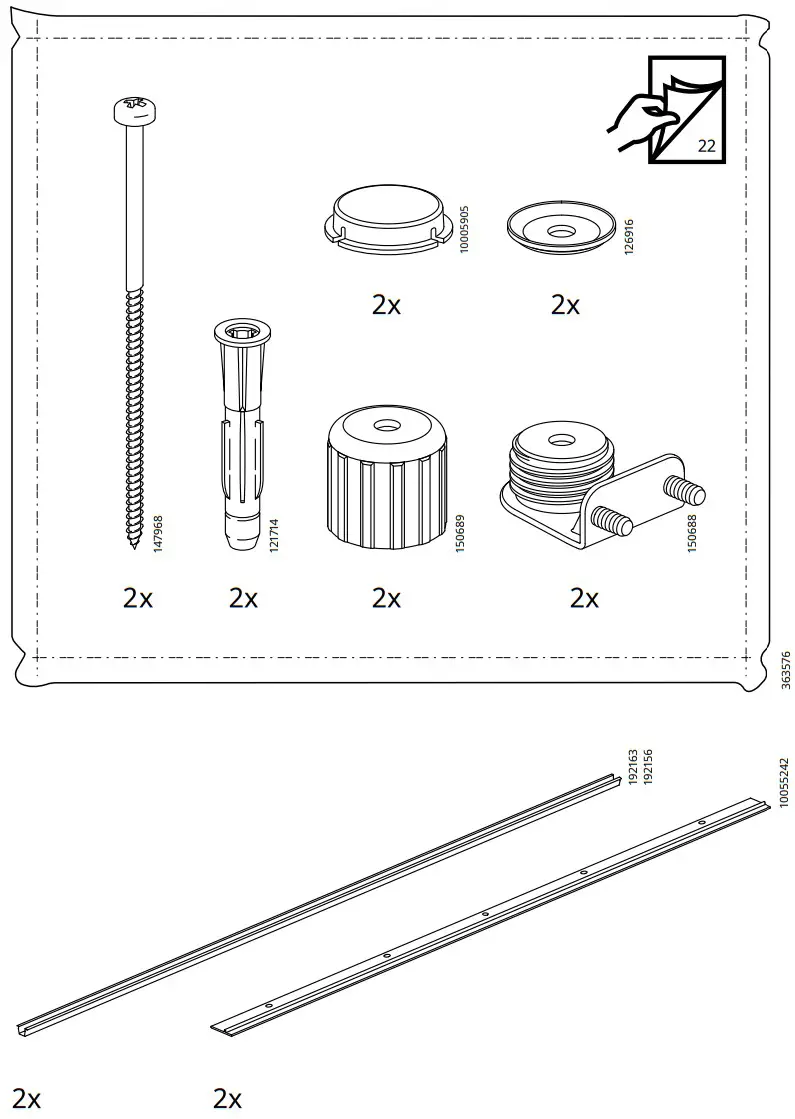 22

10005905

2x

126916

2x

147968

2x

121714

2x

150689

2x

150688

2x

363576

192163
192156

10055242

2x

2x