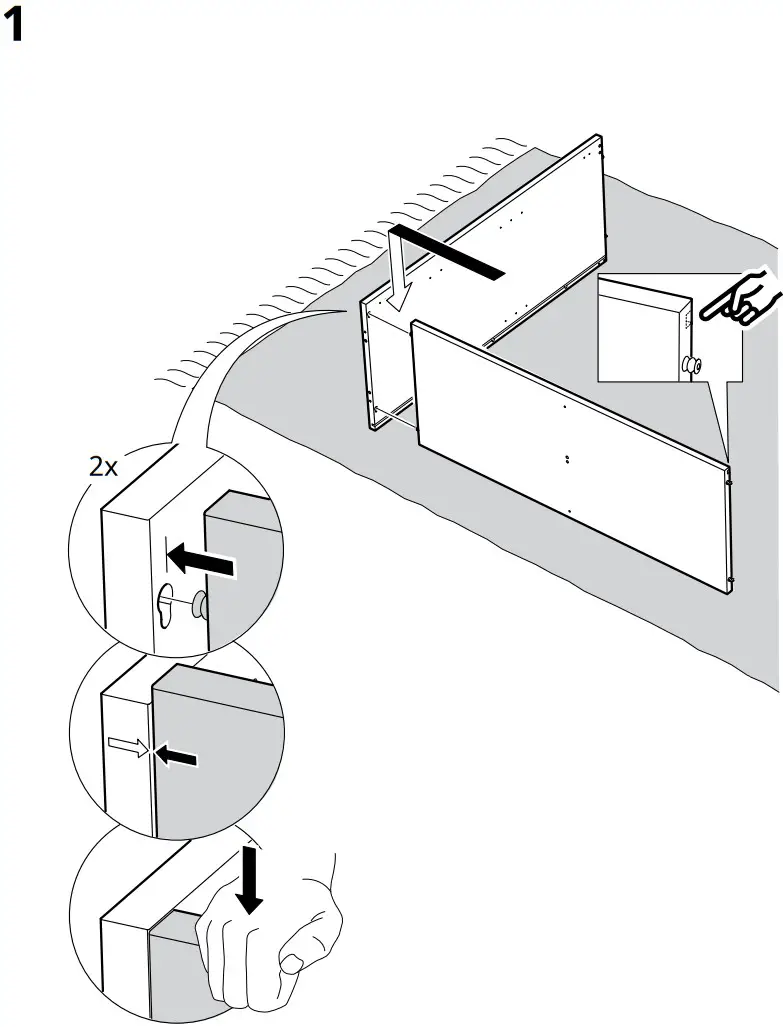 1

2x