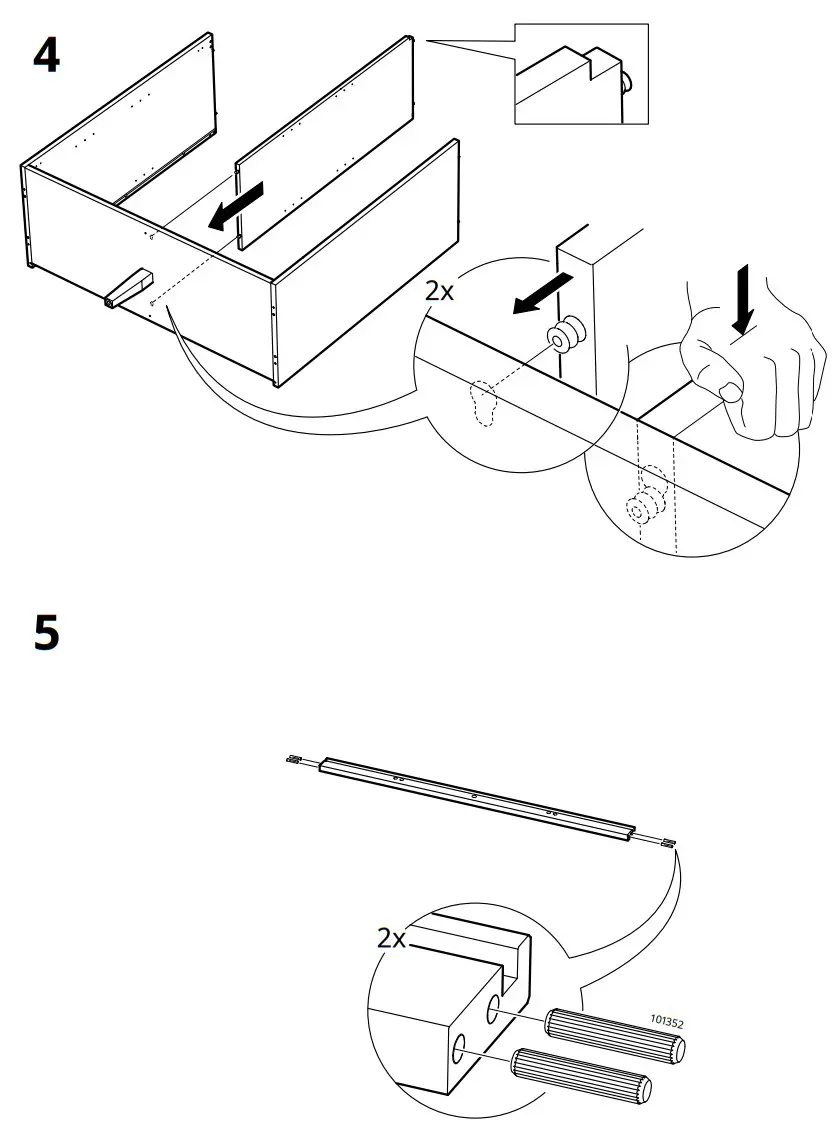 4

2x

5

2x

101352