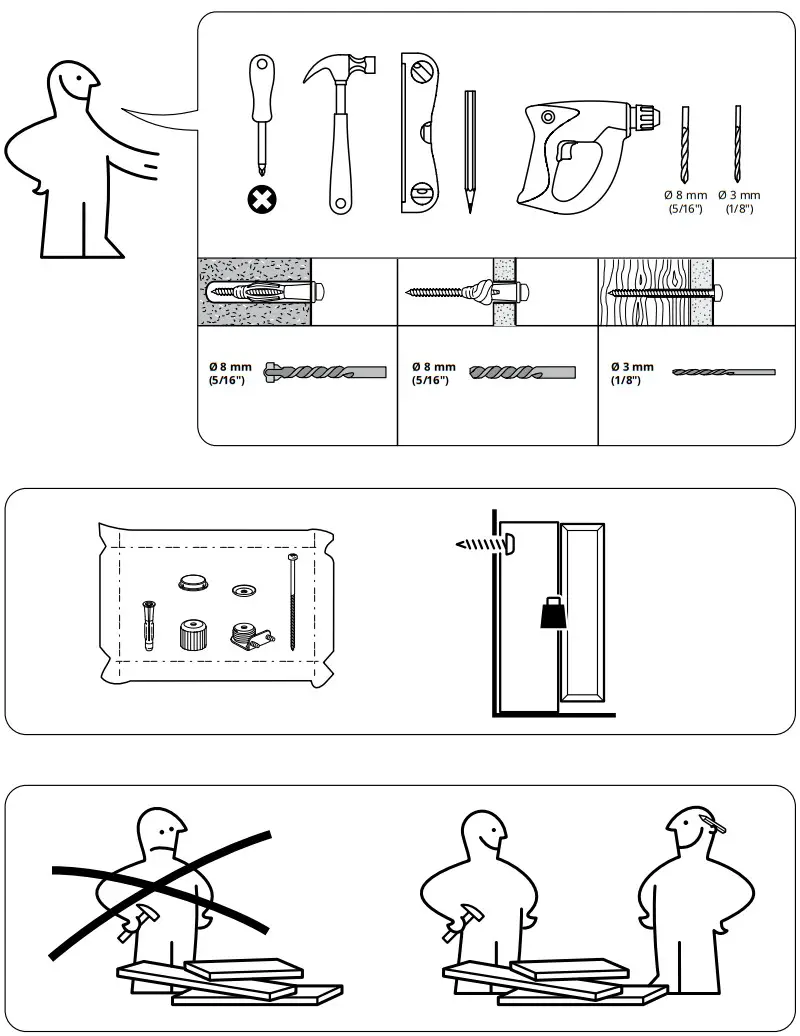 Ø 8 mm
(5/16")

Ø 3 mm
(1/8")

Ø 8 mm
(5/16")

Ø 8 mm
(5/16")

Ø 3 mm
(1/8")