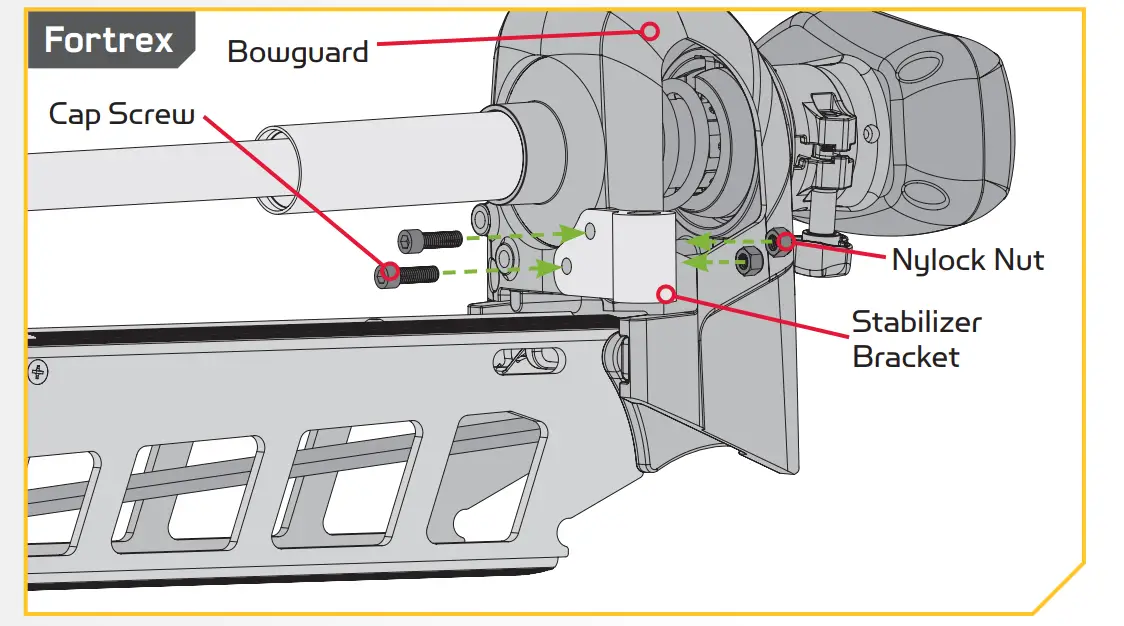 Fortrex

Bowguard

Cap Screw

Nylock Nut

Stabilizer Bracket