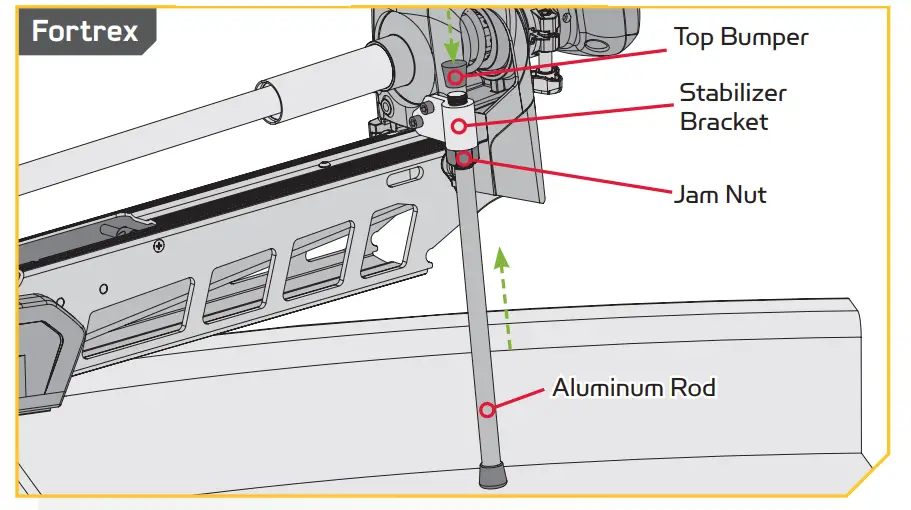 Fortrex

Top Bumper

Stabilizer Bracket

Jam Nut

Aluminum Rod