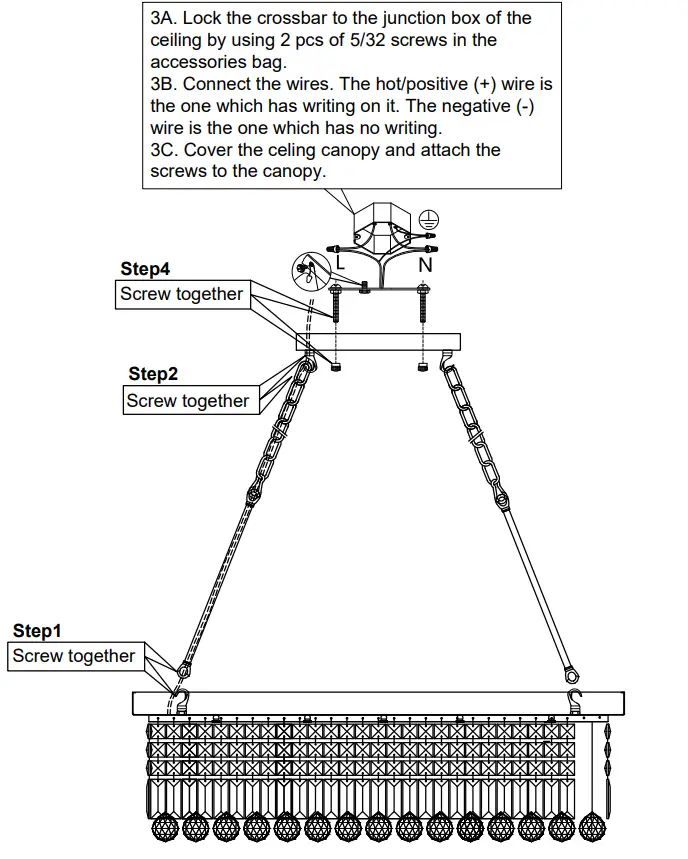 3A. Lock the crossbar to the junction box of the ceiling by using 2 pcs of 5/32 screws in the accessories bag.
3B. Connect the wires. The hot/positive (+) wire is the one which has writing on it. The negative (-) wire is the one which has no writing.
3C. Cover the celing canopy and attach the screws to the canopy.

L
N

Step4
Screw together

Step2
Screw together

Step1
Screw together