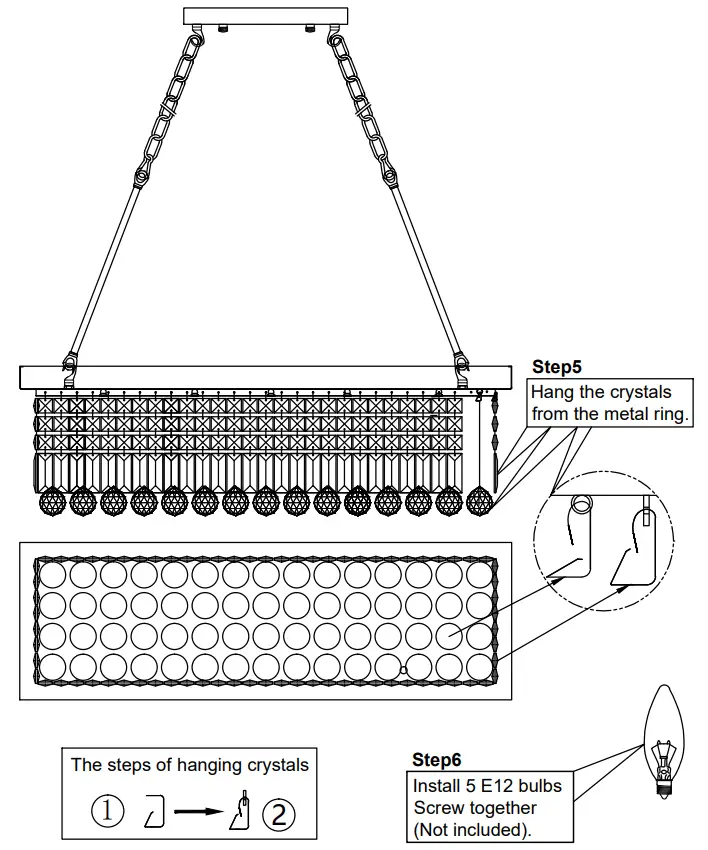 Step5
Hang the crystals from the metal ring.

The steps of hanging crystals
① ②

Step6
Install 5 E12 bulbs
Screw together
(Not included).