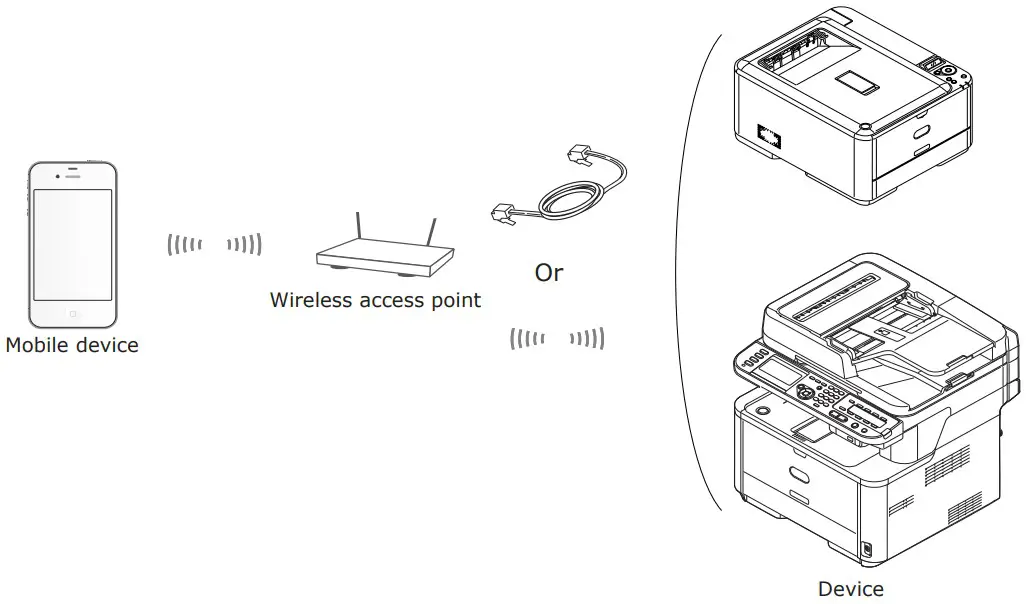 Mobile device

Wireless access point

Or

Device