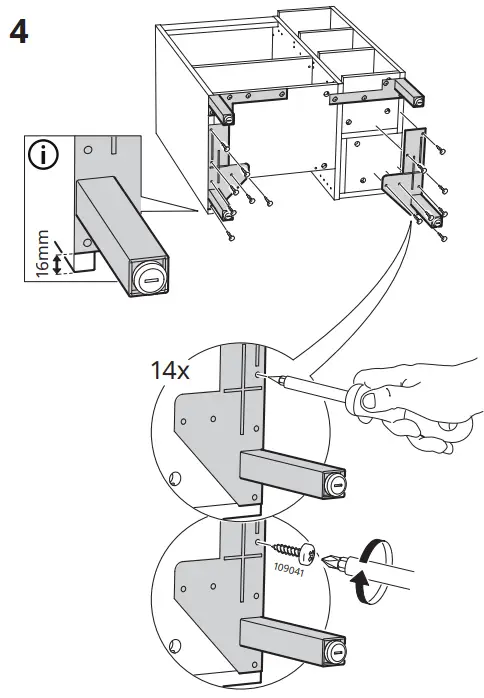 4

i

16mm

14x

109041