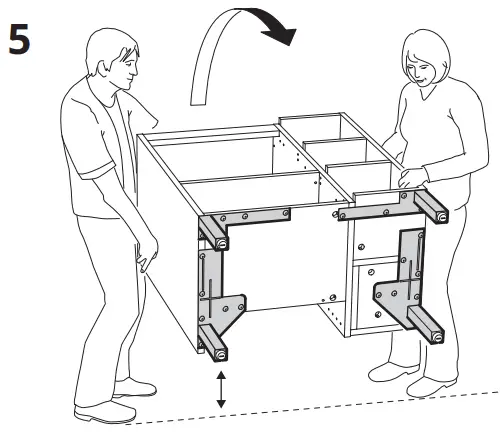 5