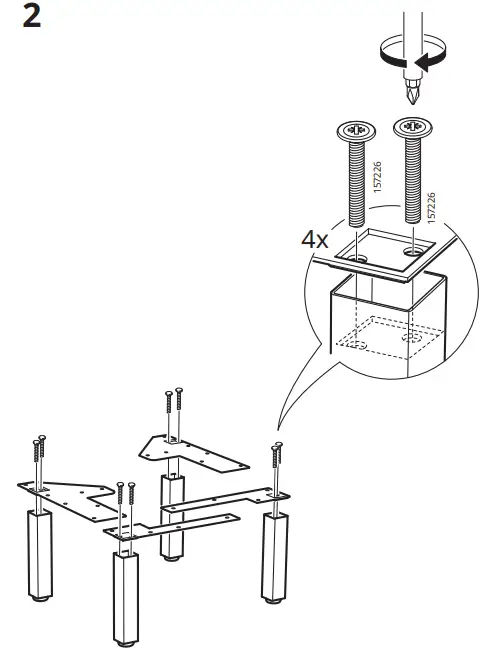 2

157226

157226

4x