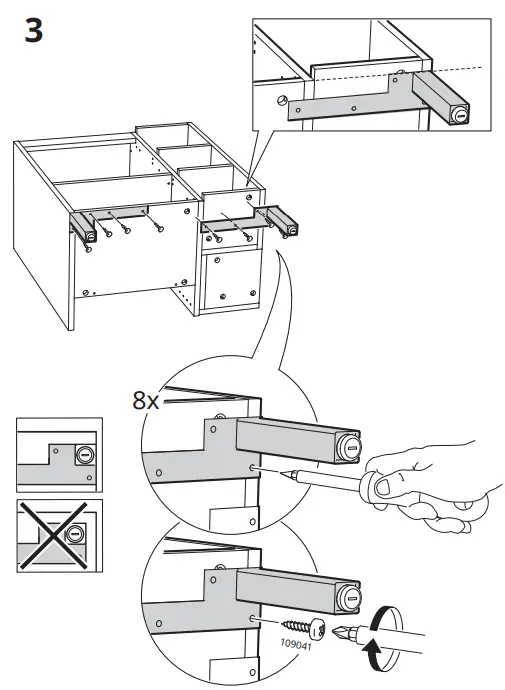 3

8x

109041