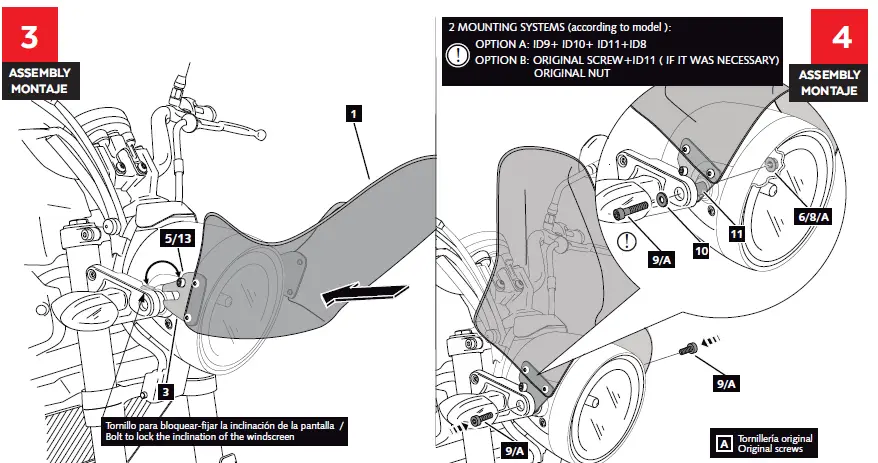 3
ASSEMBLY
MONTAJE

1

5/13

3

Tornillo para bloquear-fijar la inclinación de la pantalla / Bolt to lock the inclination of the windscreen

2 MOUNTING SYSTEMS (according to model ):
OPTION A: ID9+ ID10+ ID11+ID8
OPTION B: ORIGINAL SCREW+ID11 ( IF IT WAS NECESSARY) ORIGINAL NUT

4
ASSEMBLY
MONTAJE

6/8/A

11

10

9/A

9/A

9/A

A Tornillería original
Original screws