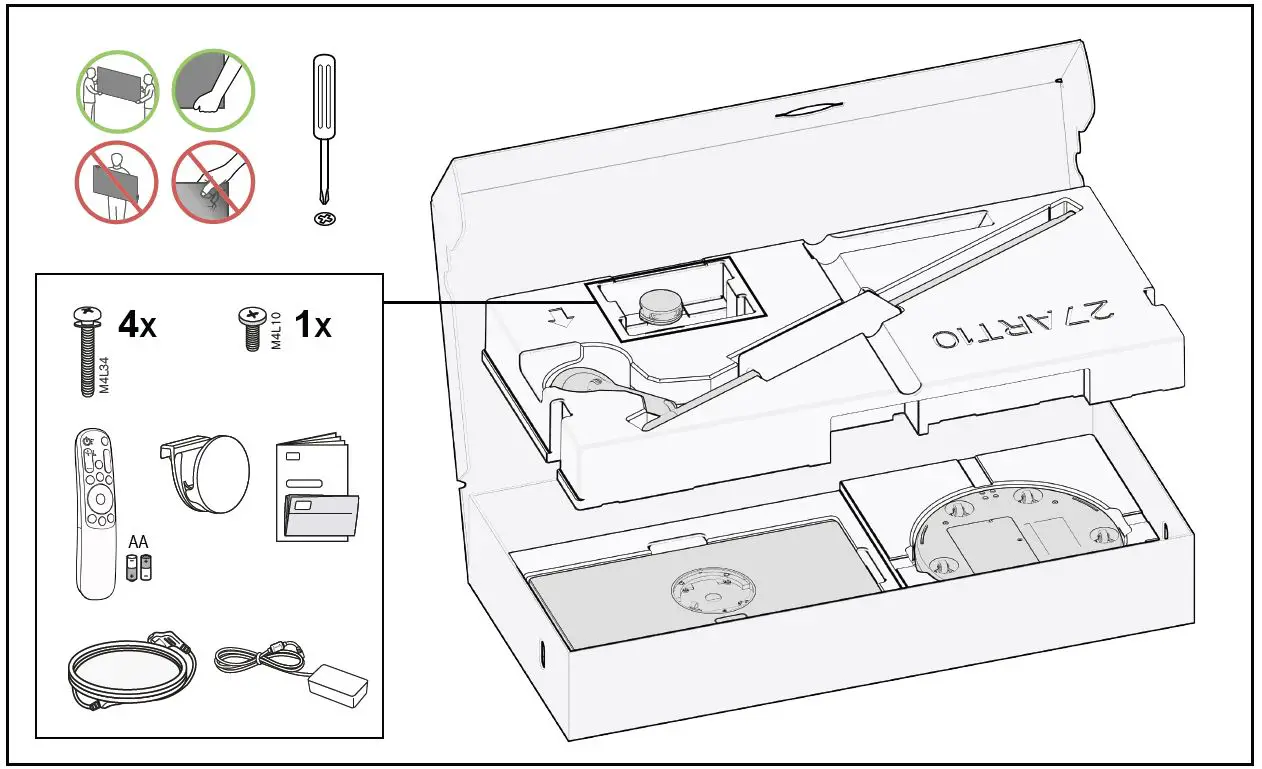 4x
M4L34
1x
M4L10
AA
27ART10