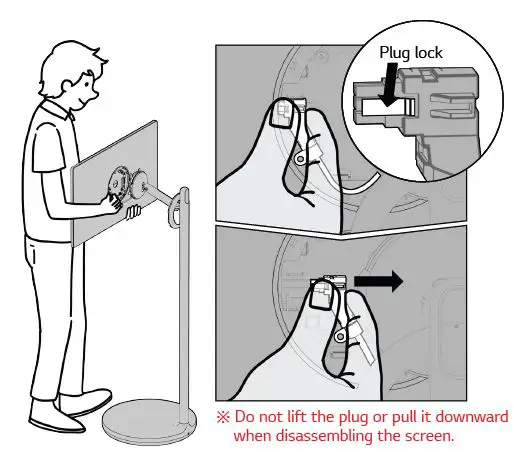 Plug lock

※ Do not lift the plug or pull it downward when disassembling the screen.